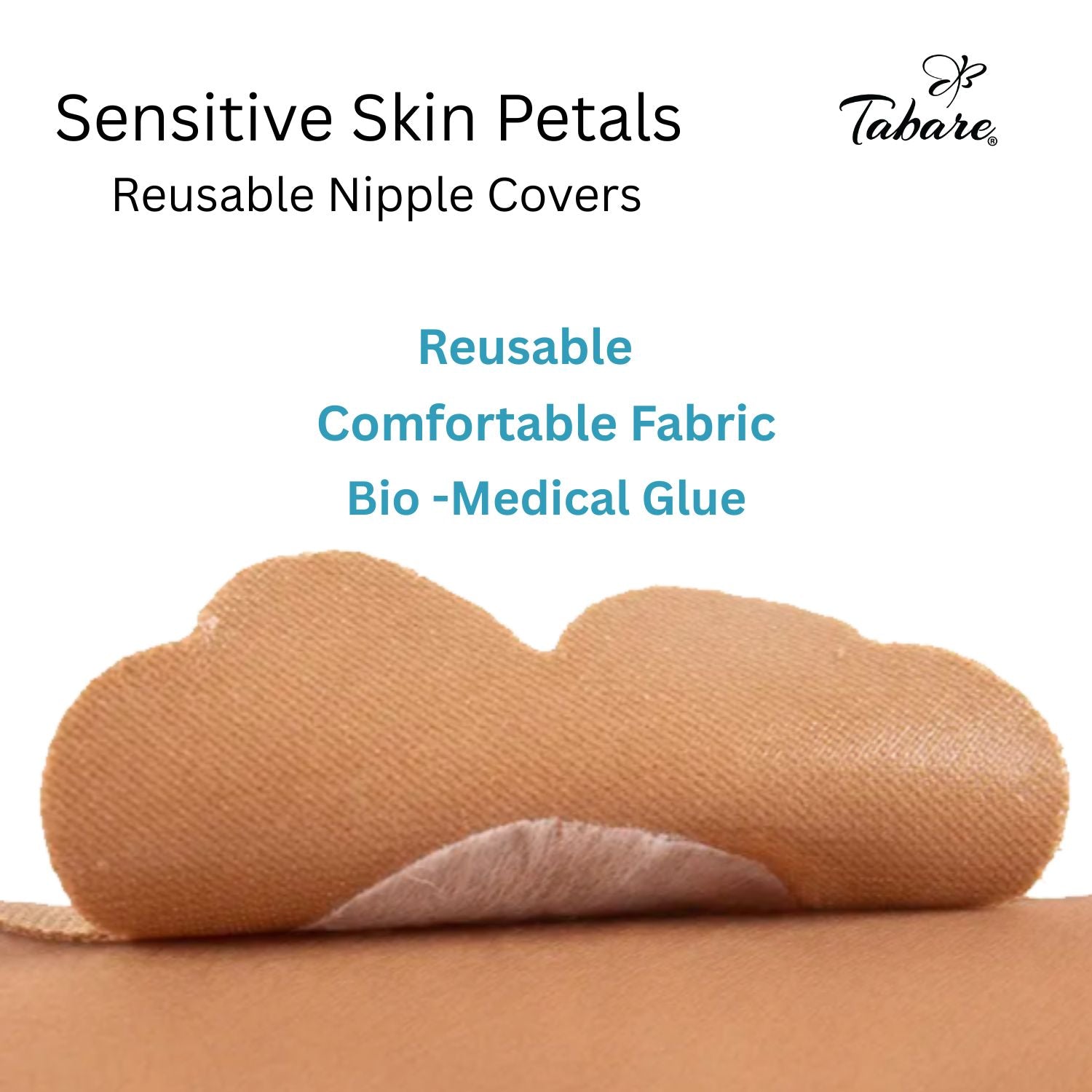 Sensitive Skin Petals
Reusable Nipple Covers

Tabare®

Reusable
Comfortable Fabric
Bio -Medical Glue