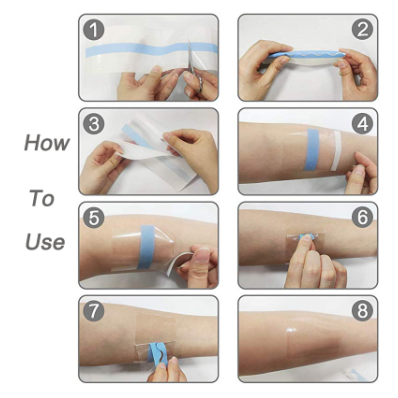 How

To

Use

1

2

3

4

5

6

7

8